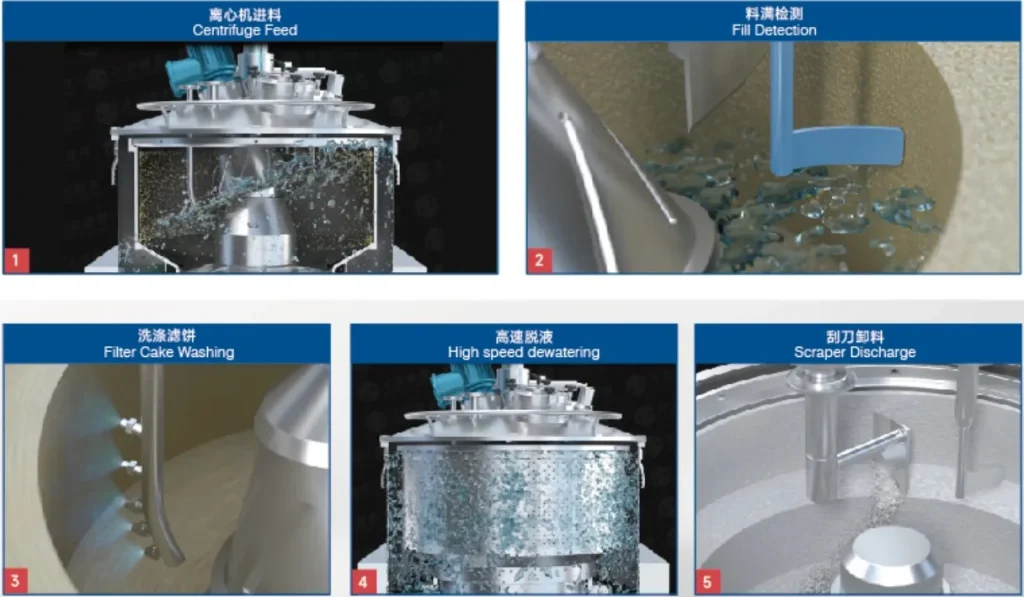 离心机进料
Centrifuge Feed

1

料满检测
Fill Detection

2

洗涤滤饼
Filter Cake Washing

3

高速脱液
High speed dewatering

4

刮刀卸料
Scraper Discharge

5