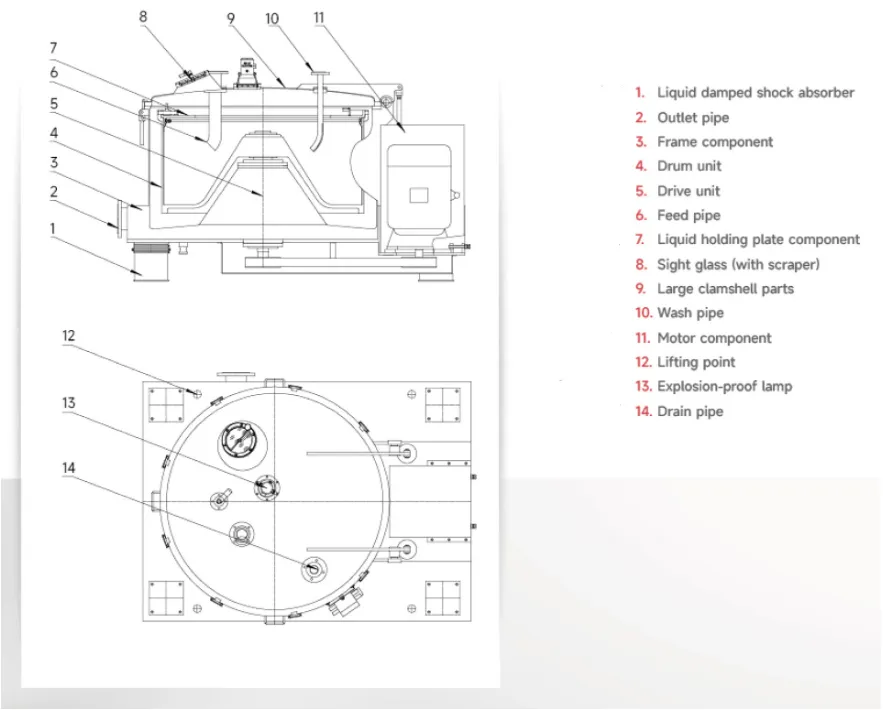 8
9
10
11
7
6
5
4
3
2
1

12
13
14

1. Liquid damped shock absorber
2. Outlet pipe
3. Frame component
4. Drum unit
5. Drive unit
6. Feed pipe
7. Liquid holding plate component
8. Sight glass (with scraper)
9. Large clamshell parts
10. Wash pipe
11. Motor component
12. Lifting point
13. Explosion-proof lamp
14. Drain pipe